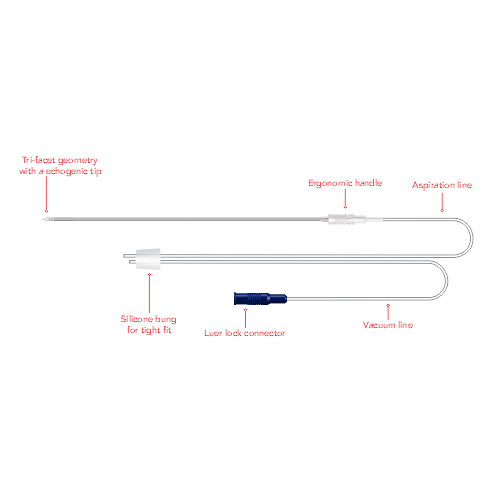 Tri-facet geometry with a echogenic tip

Ergonomic handle

Aspiration line

Silicone bung for tight fit

Luer lock connector

Vacuum line